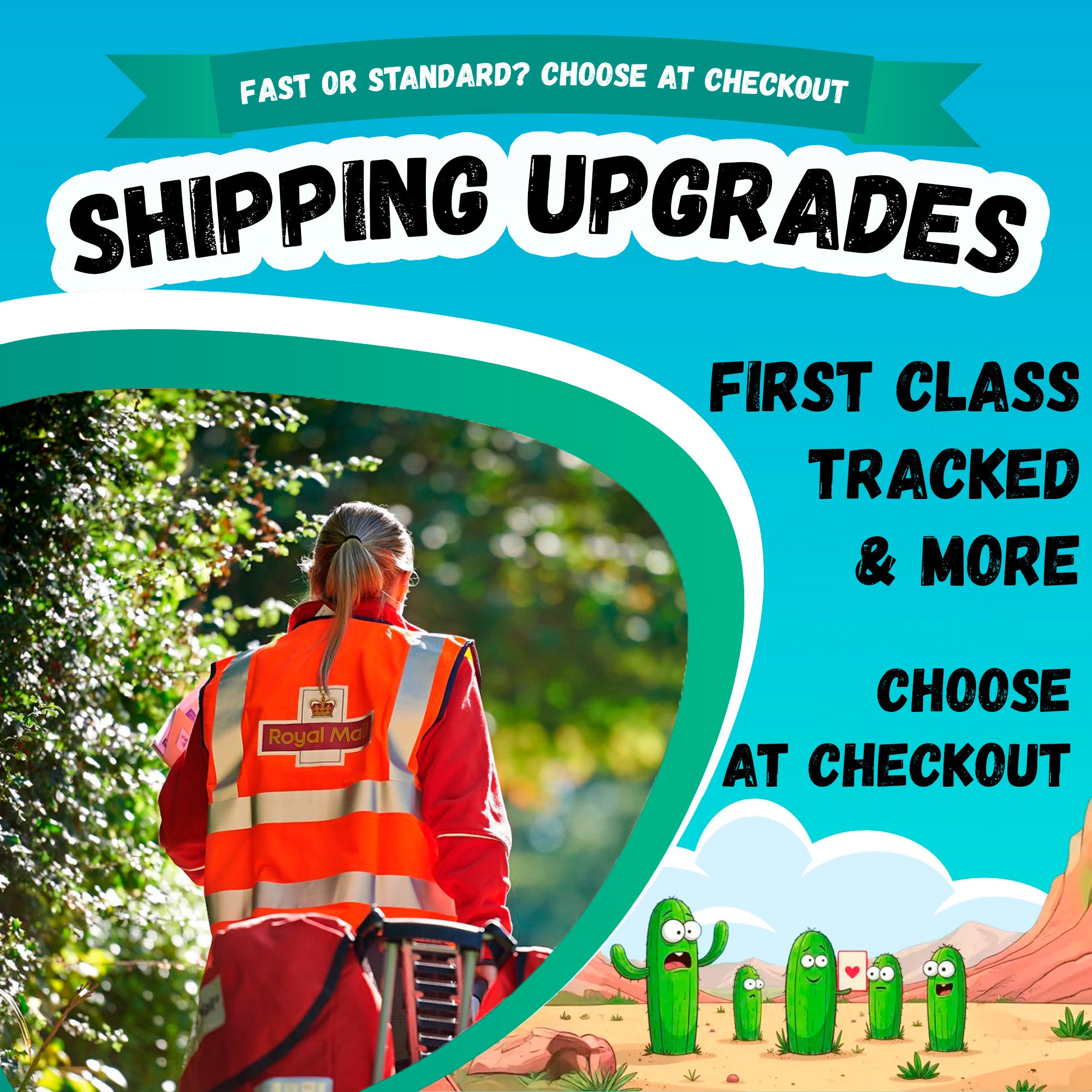 FAST OR STANDARD? CHOOSE AT CHECKOUT

SHIPPING UPGRADES

FIRST CLASS
TRACKED
& MORE

CHOOSE
AT CHECKOUT

Royal Mail